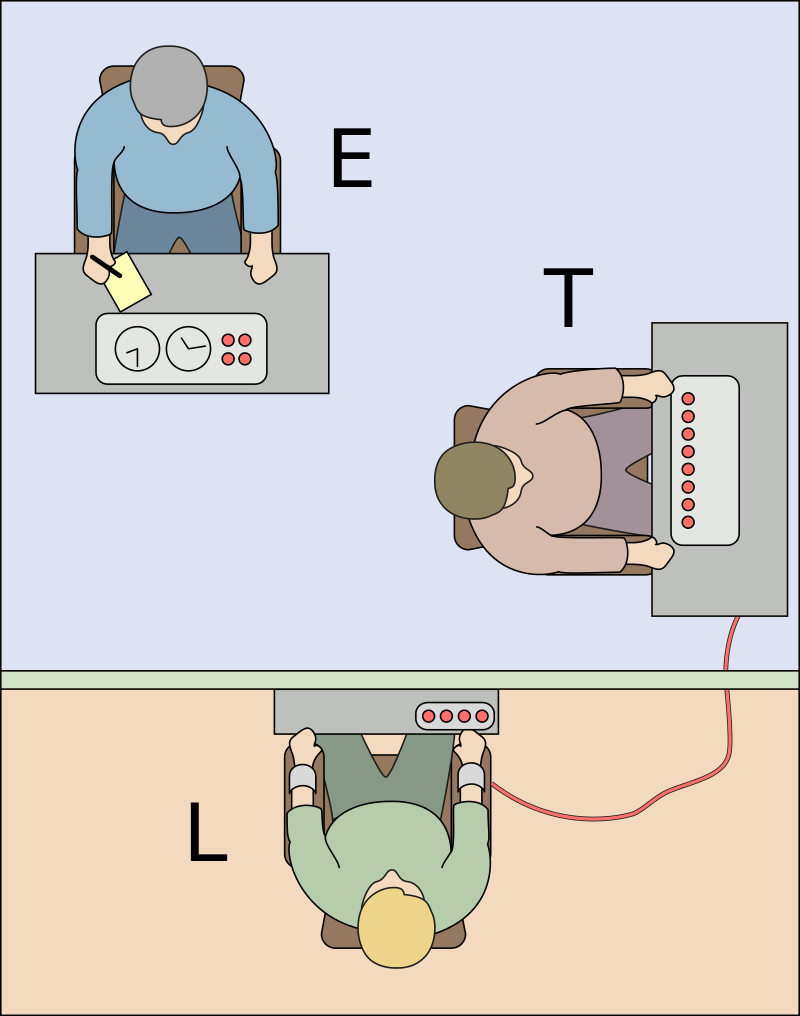 E

T

L