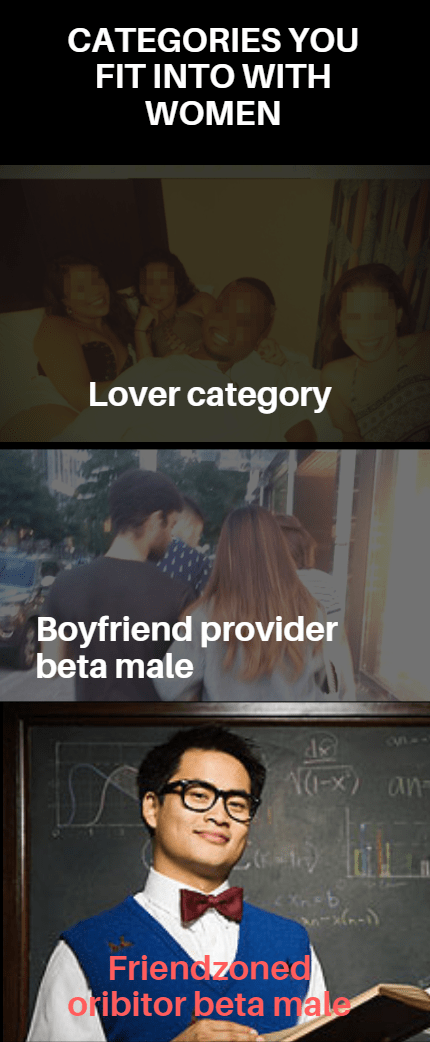 CATEGORIES YOU FIT INTO WITH WOMEN

Lover category

Boyfriend provider beta male

Friendzoned oribitor beta male